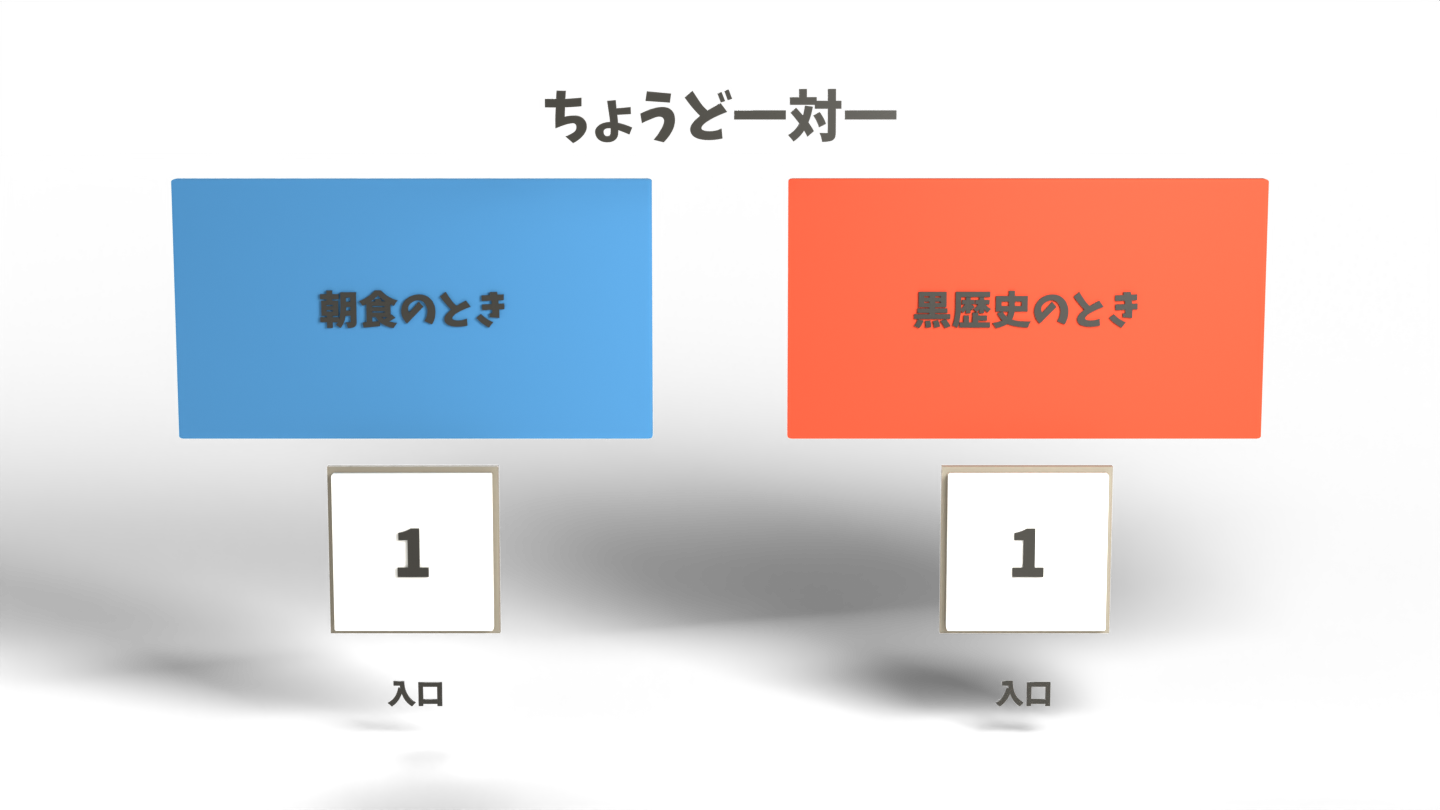 ちょうど一対一

朝食のとき

1

入口

黒歴史のとき

1

入口